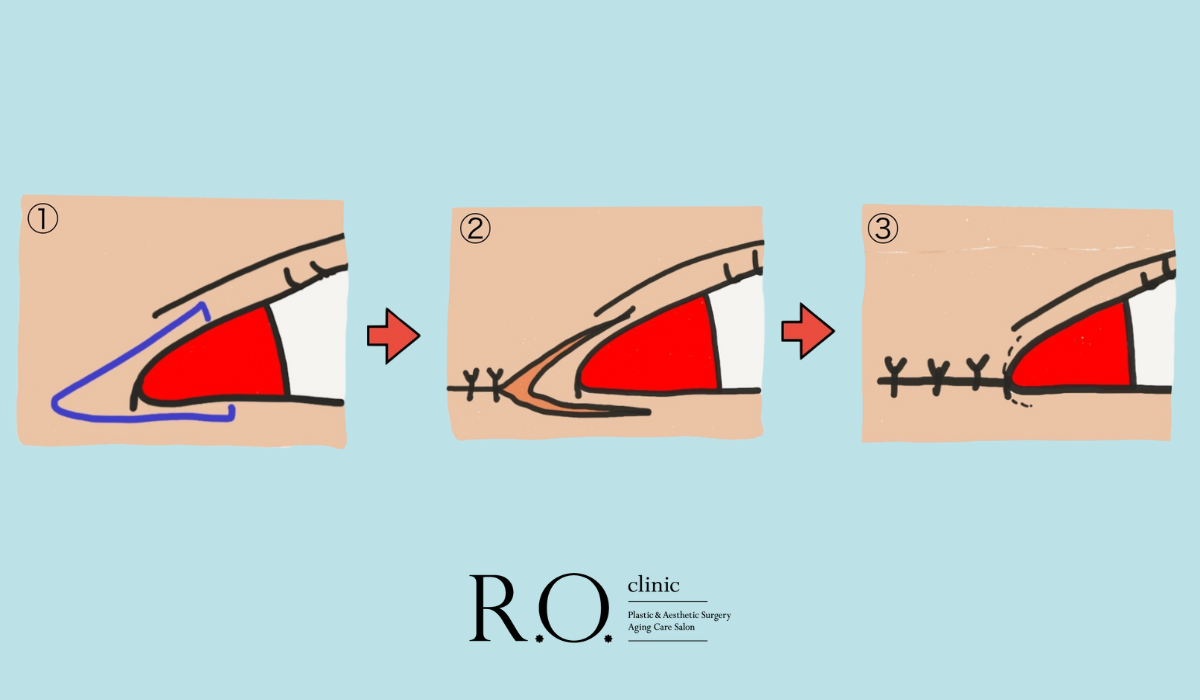 ①

②

③

R.O. clinic
Plastic & Aesthetic Surgery
Aging Care Salon