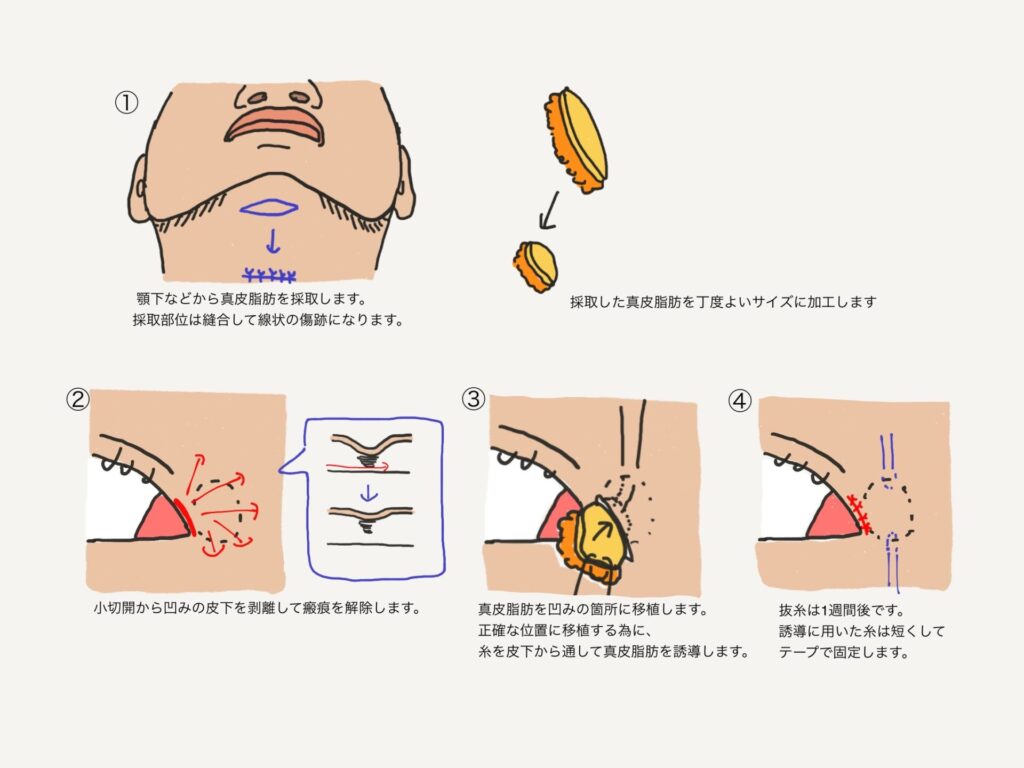 ①

顎下などから真皮脂肪を採取します。
採取部位は縫合して線状の傷跡になります。

採取した真皮脂肪を丁度よいサイズに加工します

②

小切開から凹みの皮下を剥離して瘢痕を解除します。

③

真皮脂肪を凹みの箇所に移植します。
正確な位置に移植する為に、
糸を皮下から通して真皮脂肪を誘導します。

④

抜糸は1週間後です。
誘導に用いた糸は短くして
テープで固定します。